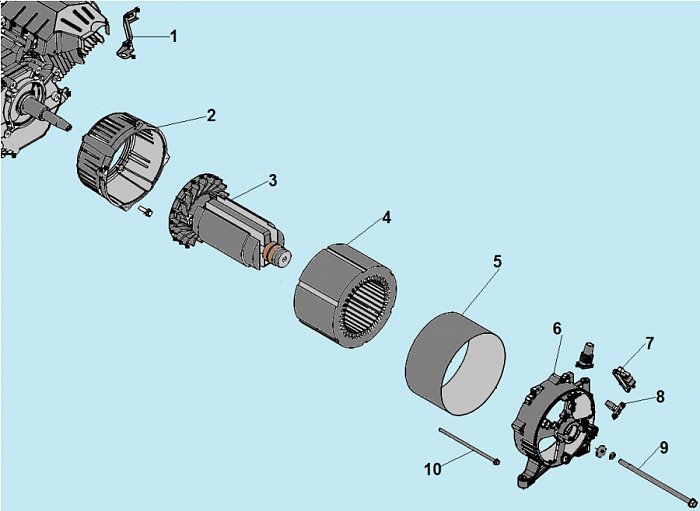 1
2
3
4
5
6
7
8
9
10